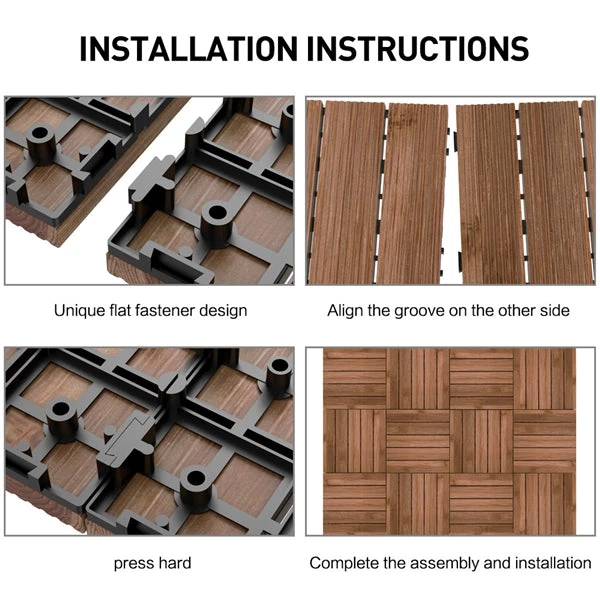 INSTALLATION INSTRUCTIONS

Unique flat fastener design

Align the groove on the other side

press hard

Complete the assembly and installation